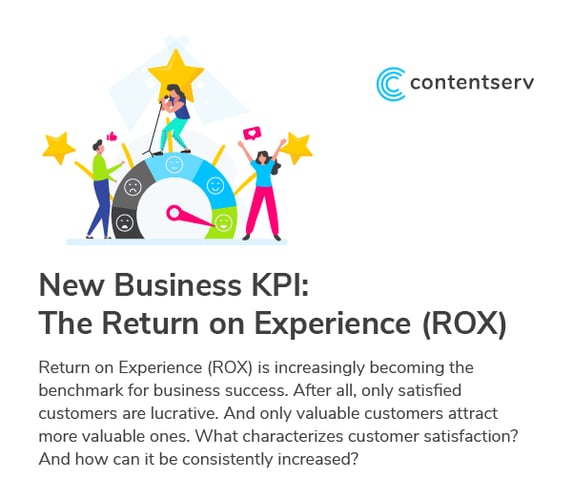 contentserv

New Business KPI:
The Return on Experience (ROX)

Return on Experience (ROX) is increasingly becoming the benchmark for business success. After all, only satisfied customers are lucrative. And only valuable customers attract more valuable ones. What characterizes customer satisfaction? And how can it be consistently increased?