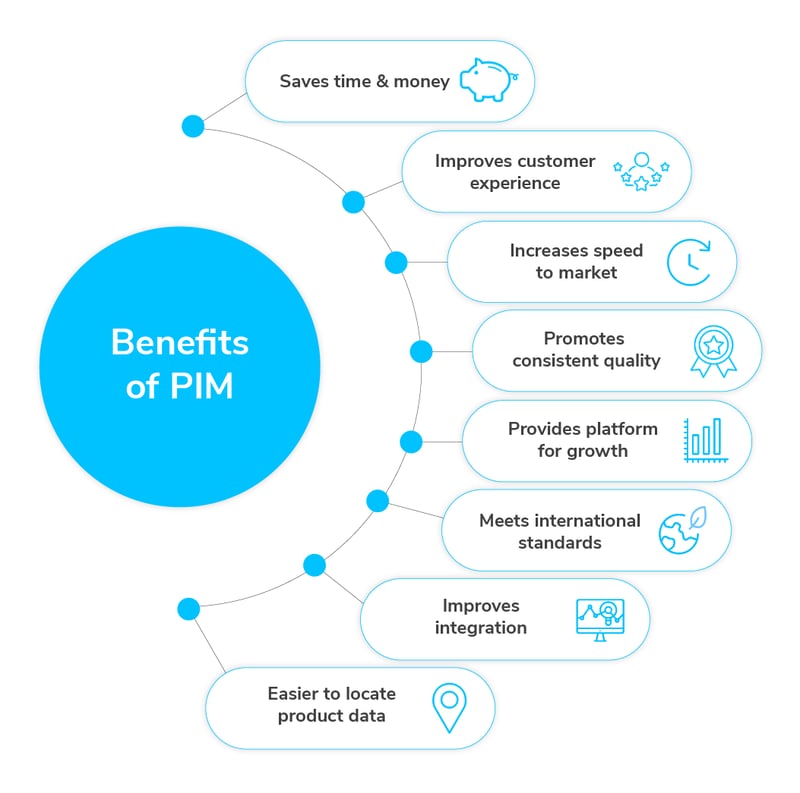 Benefits of PIM

Saves time & money

Improves customer experience

Increases speed to market

Promotes consistent quality

Provides platform for growth

Meets international standards

Improves integration

Easier to locate product data