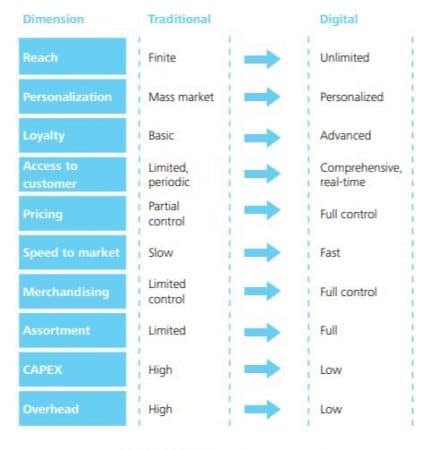 | Dimension | Traditional | Digital |
|---|---|---|
| Reach | Finite | Unlimited |
| Personalization | Mass market | Personalized |
| Loyalty | Basic | Advanced |
| Access to customer | Limited, periodic | Comprehensive, real-time |
| Pricing | Partial control | Full control |
| Speed to market | Slow | Fast |
| Merchandising | Limited control | Full control |
| Assortment | Limited | Full |
| CAPEX | High | Low |
| Overhead | High | Low |